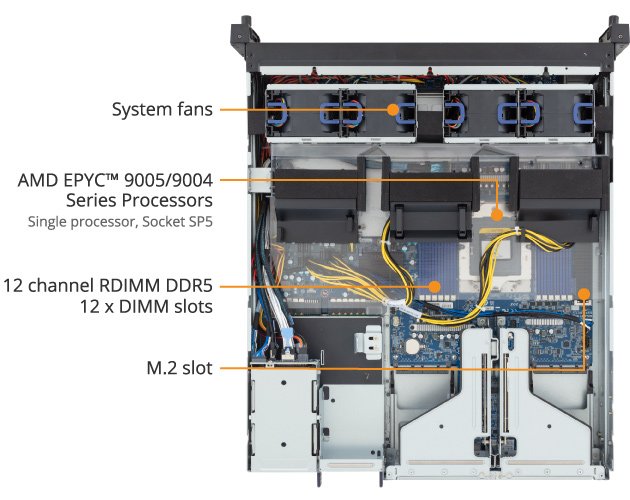 System fans

AMD EPYC™ 9005/9004 Series Processors
Single processor, Socket SP5

12 channel RDIMM DDR5
12 x DIMM slots

M.2 slot