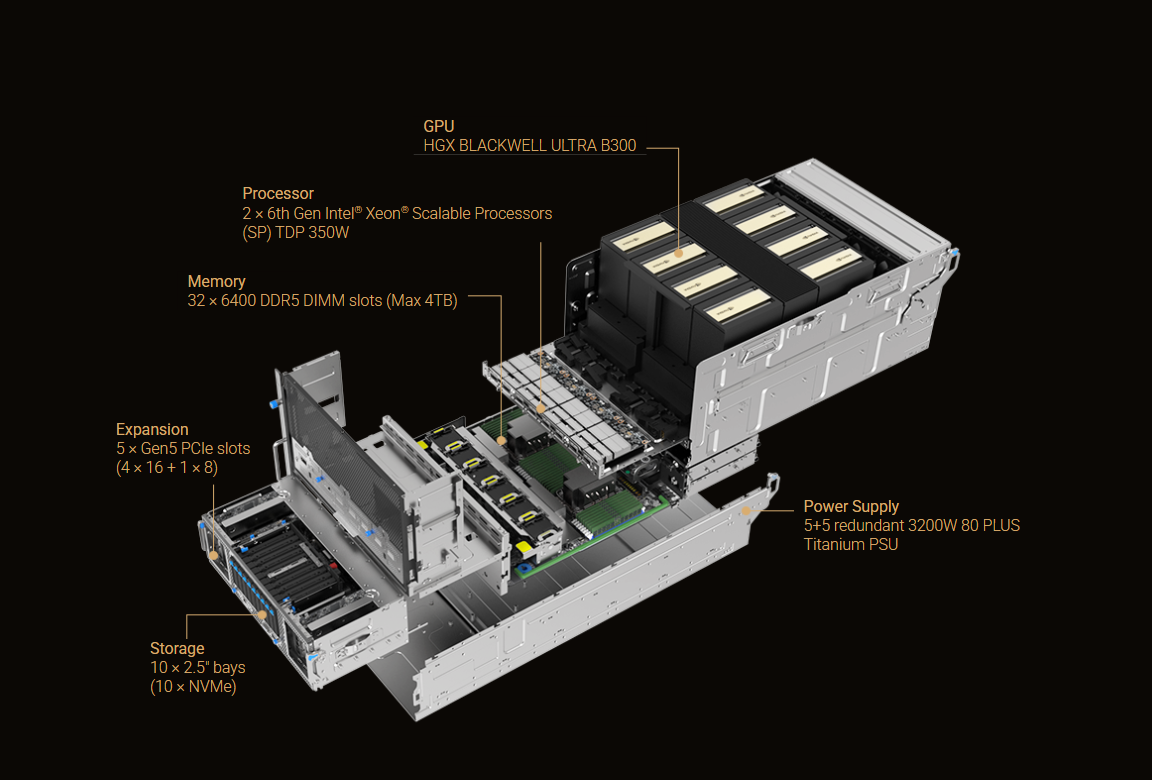 GPU
HGX BLACKWELL ULTRA B300

Processor
2 × 6th Gen Intel® Xeon® Scalable Processors (SP) TDP 350W

Memory
32 × 6400 DDR5 DIMM slots (Max 4TB)

Expansion
5 × Gen5 PCIe slots (4 × 16 + 1 × 8)

Power Supply
5+5 redundant 3200W 80 PLUS Titanium PSU

Storage
10 × 2.5" bays (10 × NVMe)