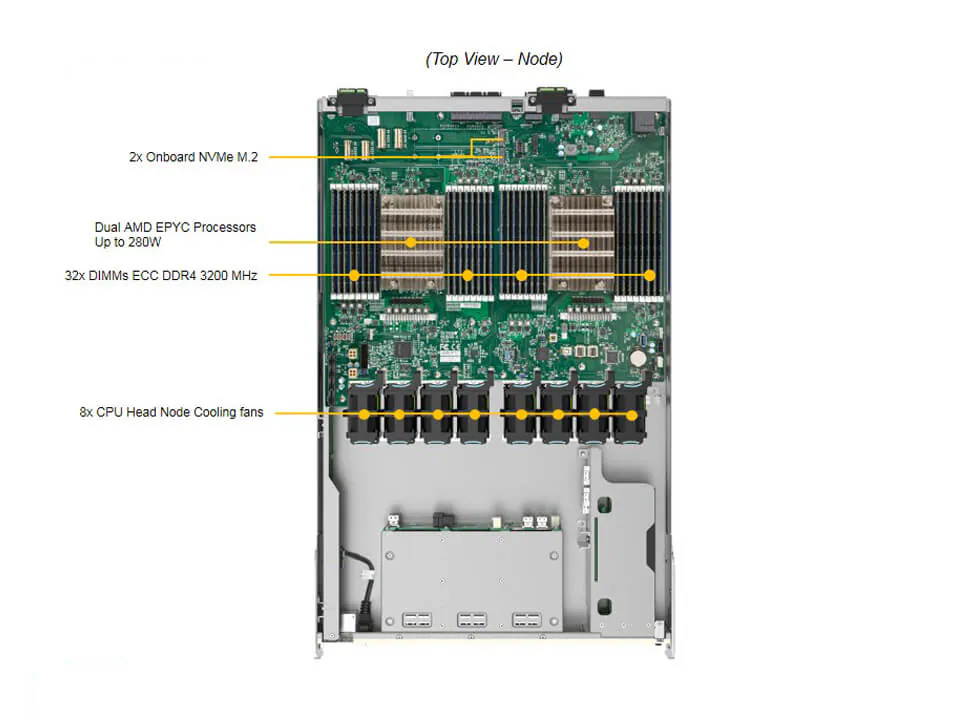 (Top View – Node)

2x Onboard NVMe M.2

Dual AMD EPYC Processors
Up to 280W

32x DIMMs ECC DDR4 3200 MHz

8x CPU Head Node Cooling fans