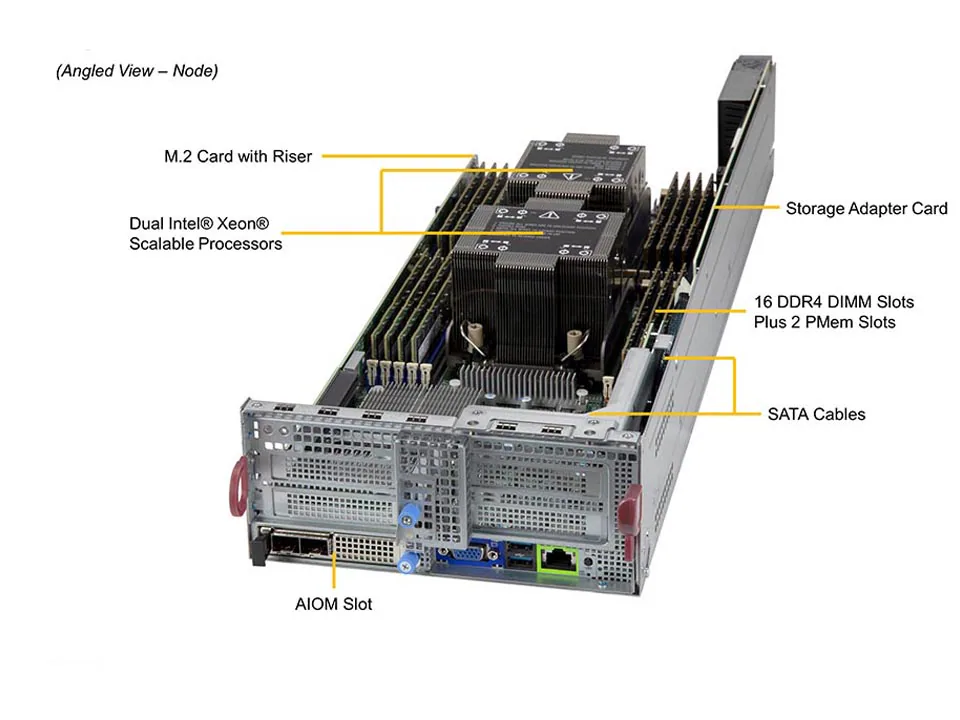 (Angled View – Node)

M.2 Card with Riser

Dual Intel® Xeon® Scalable Processors

Storage Adapter Card

16 DDR4 DIMM Slots Plus 2 PMem Slots

SATA Cables

AIOM Slot