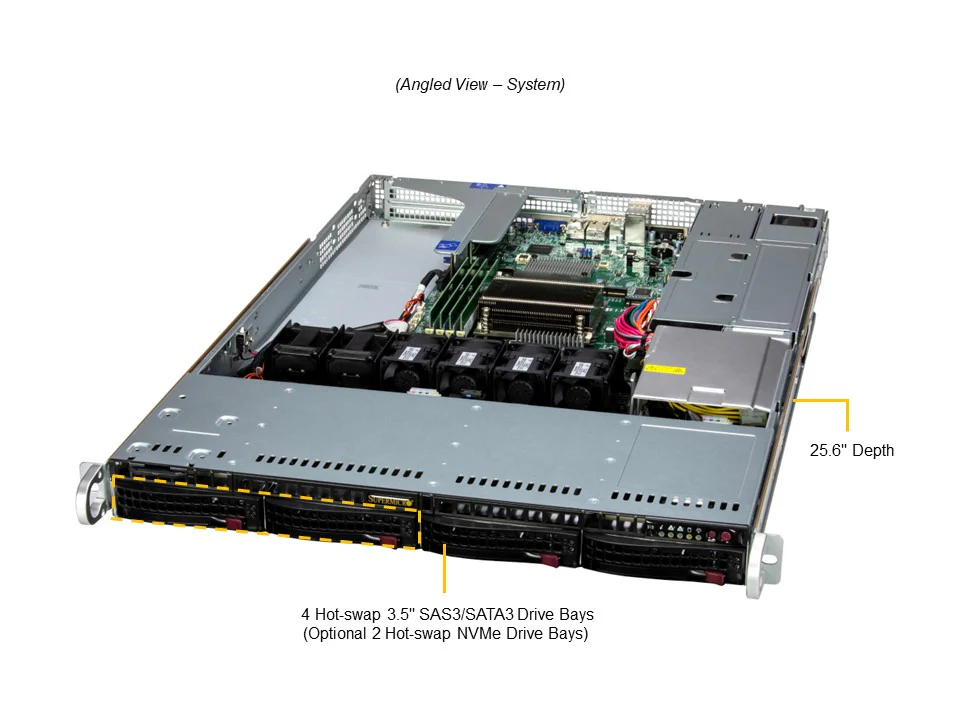 (Angled View – System)

25.6" Depth

SUPERMICRO

4 Hot-swap 3.5" SAS3/SATA3 Drive Bays
(Optional 2 Hot-swap NVMe Drive Bays)