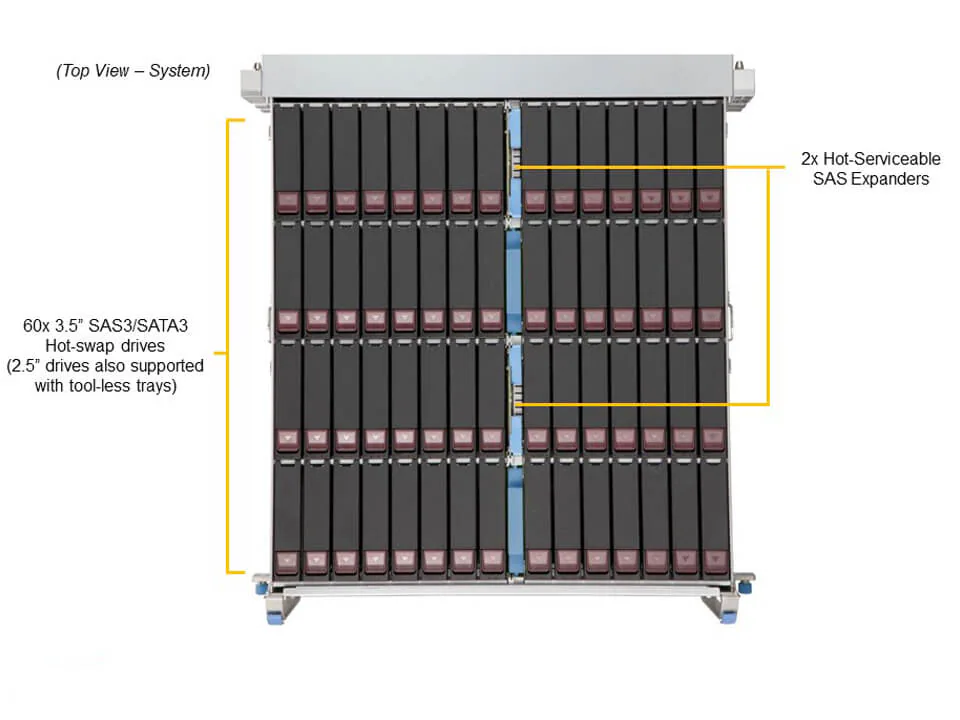 (Top View – System)

2x Hot-Serviceable SAS Expanders

60x 3.5" SAS3/SATA3 Hot-swap drives (2.5" drives also supported with tool-less trays)