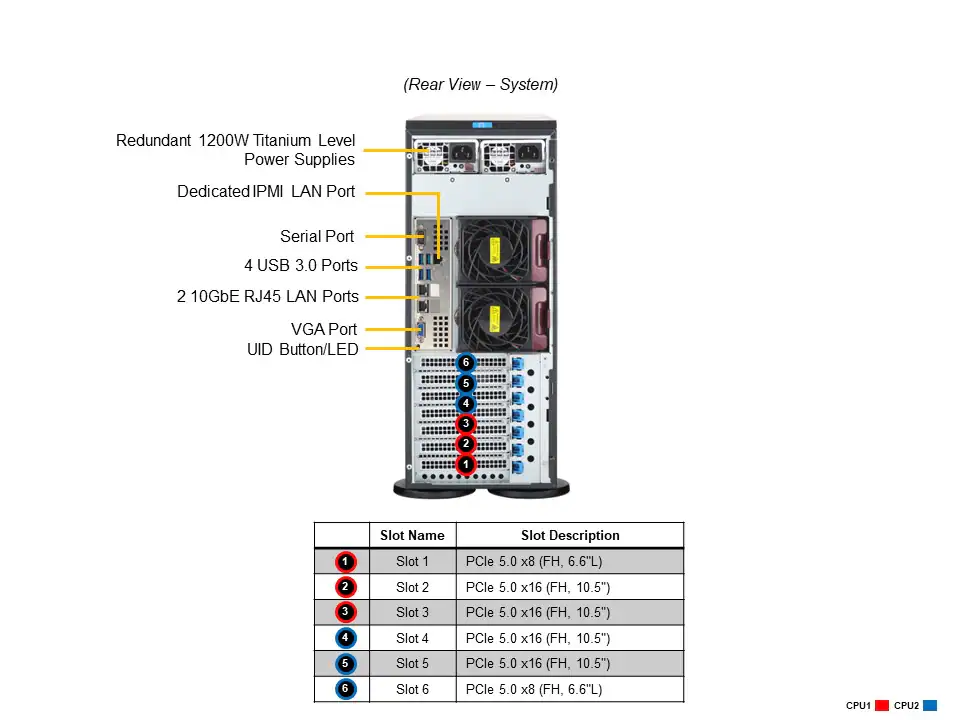 (Rear View – System)

Redundant 1200W Titanium Level Power Supplies
Dedicated IPMI LAN Port
Serial Port
4 USB 3.0 Ports
2 10GbE RJ45 LAN Ports
VGA Port
UID Button/LED

6
5
4
3
2
1

| | Slot Name | Slot Description |
|---|---|---|
| 1 | Slot 1 | PCIe 5.0 x8 (FH, 6.6"L) |
| 2 | Slot 2 | PCIe 5.0 x16 (FH, 10.5") |
| 3 | Slot 3 | PCIe 5.0 x16 (FH, 10.5") |
| 4 | Slot 4 | PCIe 5.0 x16 (FH, 10.5") |
| 5 | Slot 5 | PCIe 5.0 x16 (FH, 10.5") |
| 6 | Slot 6 | PCIe 5.0 x8 (FH, 6.6"L) |

CPU1 CPU2