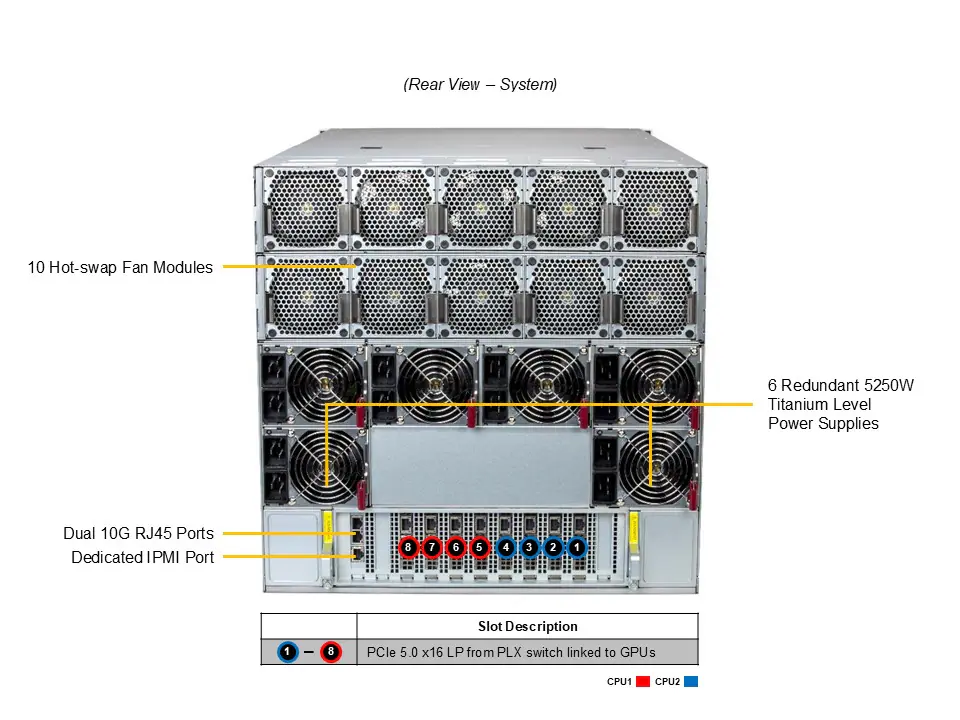 (Rear View – System)

10 Hot-swap Fan Modules

6 Redundant 5250W Titanium Level Power Supplies

Dual 10G RJ45 Ports

Dedicated IPMI Port

8 7 6 5 4 3 2 1

|  | Slot Description |
|---|---|
| 1 – 8 | PCIe 5.0 x16 LP from PLX switch linked to GPUs |

CPU1 CPU2